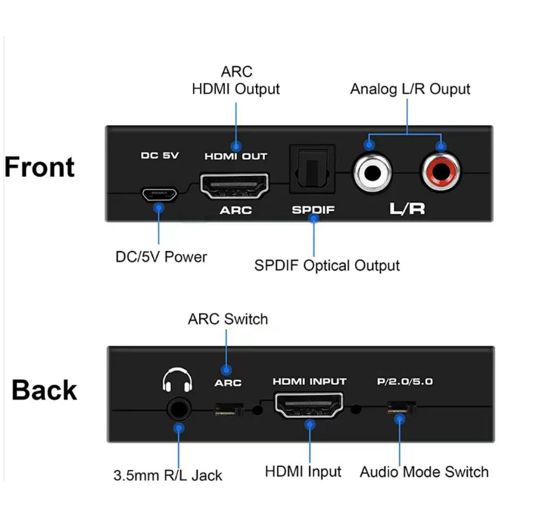 ARC
HDMI Output

Analog L/R Ouput

Front

DC 5V

HDMI OUT

ARC

SPDIF

L/R

DC/5V Power

SPDIF Optical Output

ARC Switch

Back

ARC

HDMI INPUT

P/2.0/5.0

3.5mm R/L Jack

HDMI Input

Audio Mode Switch